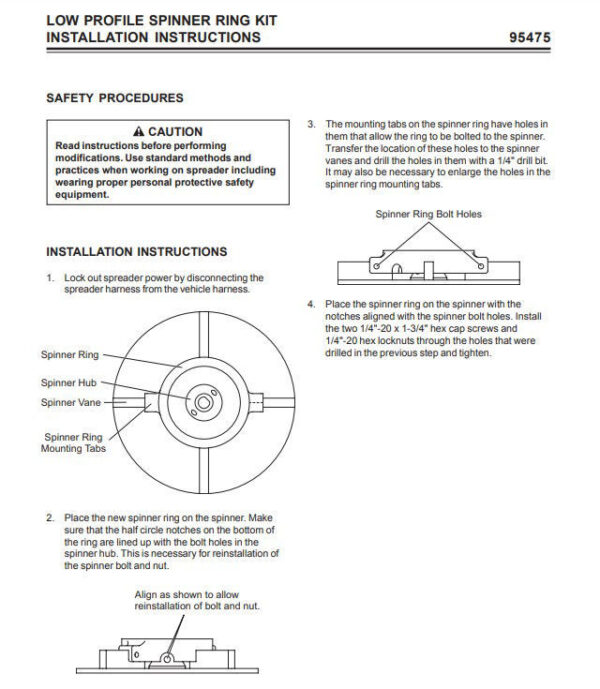 LOW PROFILE SPINNER RING KIT
INSTALLATION INSTRUCTIONS

95475

SAFETY PROCEDURES

⚠ CAUTION
Read instructions before performing modifications. Use standard methods and practices when working on spreader including wearing proper personal protective safety equipment.

INSTALLATION INSTRUCTIONS

1. Lock out spreader power by disconnecting the spreader harness from the vehicle harness.

Spinner Ring
Spinner Hub
Spinner Vane
Spinner Ring Mounting Tabs

2. Place the new spinner ring on the spinner. Make sure that the half circle notches on the bottom of the ring are lined up with the bolt holes in the spinner hub. This is necessary for reinstallation of the spinner bolt and nut.

Align as shown to allow reinstallation of bolt and nut.

3. The mounting tabs on the spinner ring have holes in them that allow the ring to be bolted to the spinner. Transfer the location of these holes to the spinner vanes and drill the holes in them with a 1/4" drill bit. It may also be necessary to enlarge the holes in the spinner ring mounting tabs.

Spinner Ring Bolt Holes

4. Place the spinner ring on the spinner with the notches aligned with the spinner bolt holes. Install the two 1/4"-20 x 1-3/4" hex cap screws and 1/4"-20 hex locknuts through the holes that were drilled in the previous step and tighten.