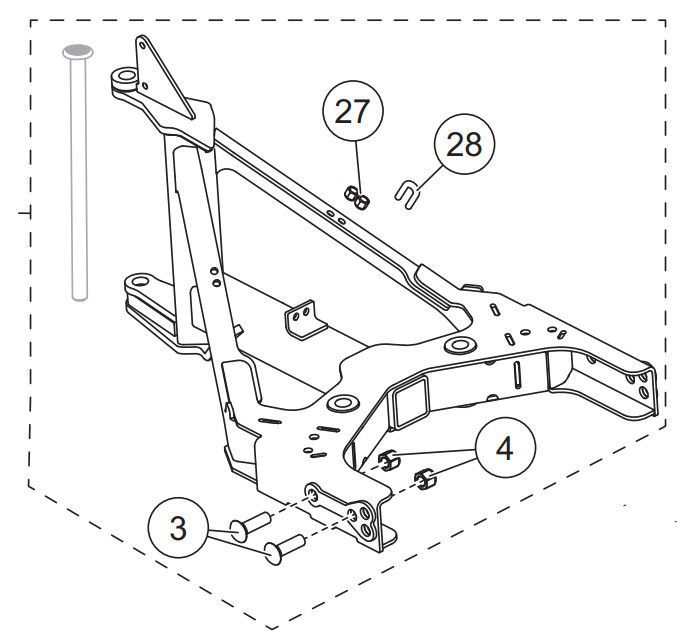 27

28

4

3