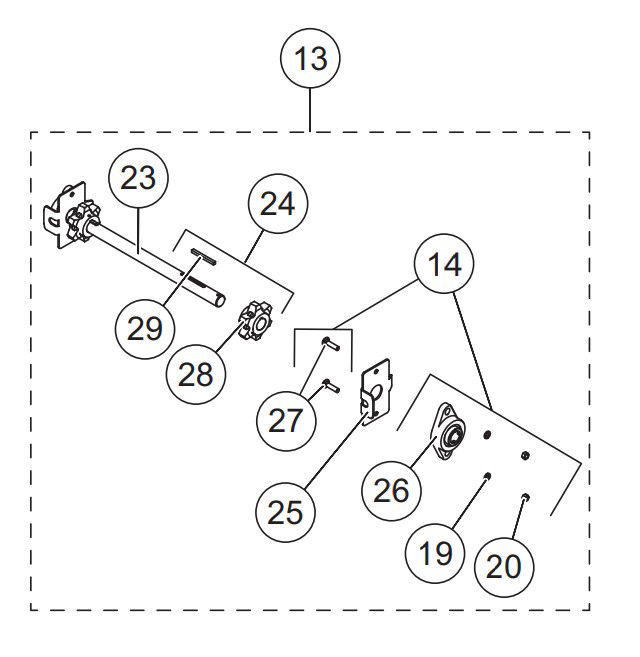 13
23
24
14
29
28
27
25
26
19
20