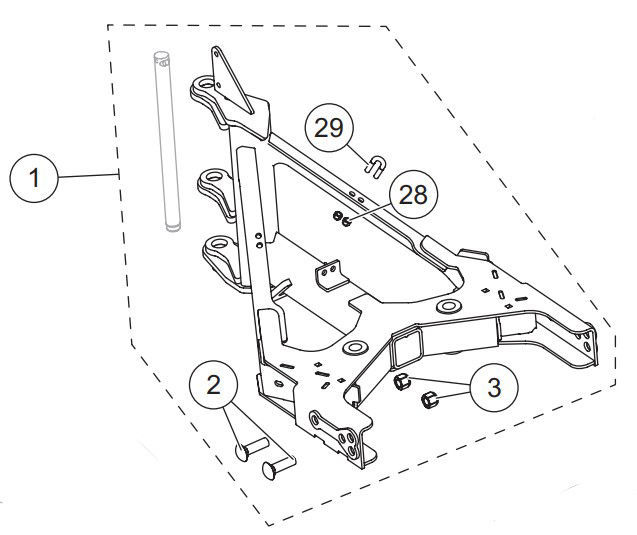 1
29
28
2
3