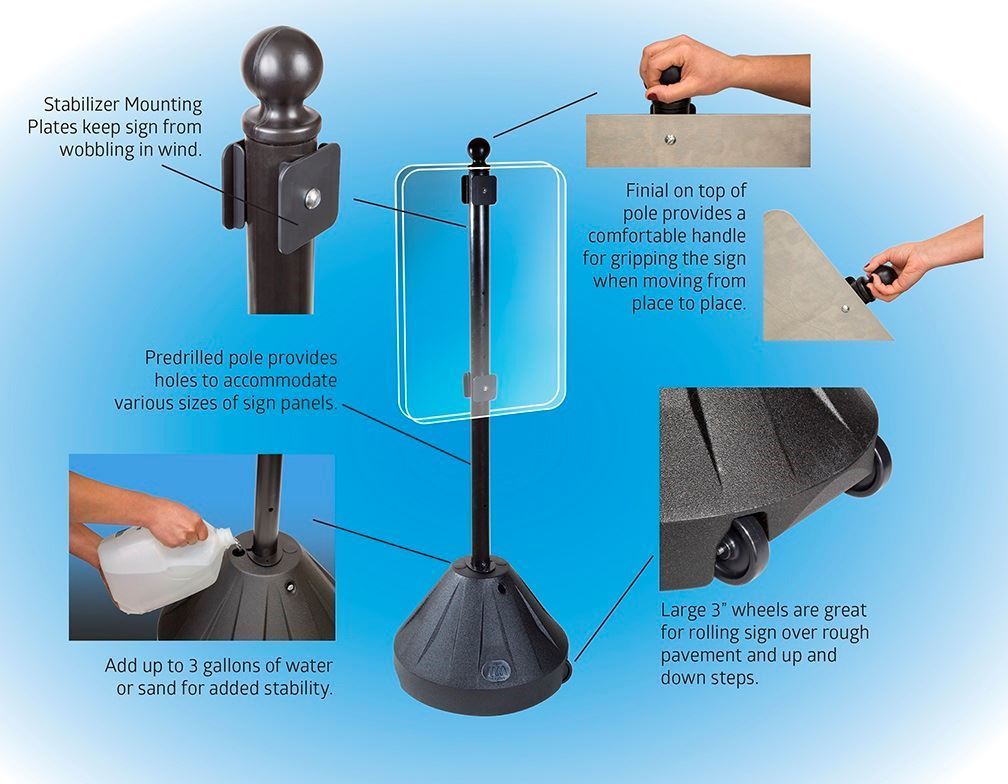 Stabilizer Mounting Plates keep sign from wobbling in wind.

Finial on top of pole provides a comfortable handle for gripping the sign when moving from place to place.

Predrilled pole provides holes to accommodate various sizes of sign panels.

Add up to 3 gallons of water or sand for added stability.

Large 3" wheels are great for rolling sign over rough pavement and up and down steps.